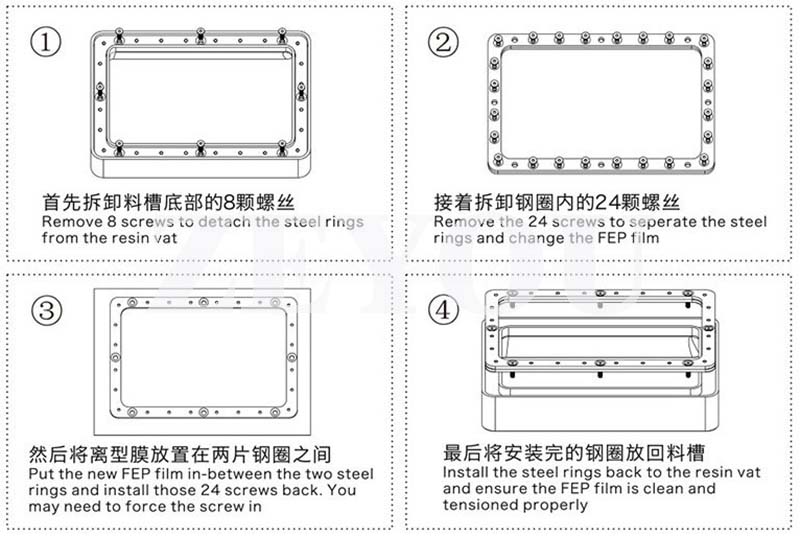 ①

首先拆卸料槽底部的8颗螺丝
Remove 8 screws to detach the steel rings from the resin vat

②

接着拆卸钢圈内的24颗螺丝
Remove the 24 screws to seperate the steel rings and change the FEP film

③

然后将离型膜放置在两片钢圈之间
Put the new FEP film in-between the two steel rings and install those 24 screws back. You may need to force the screw in

④

最后将安装完的钢圈放回料槽
Install the steel rings back to the resin vat and ensure the FEP film is clean and tensioned properly