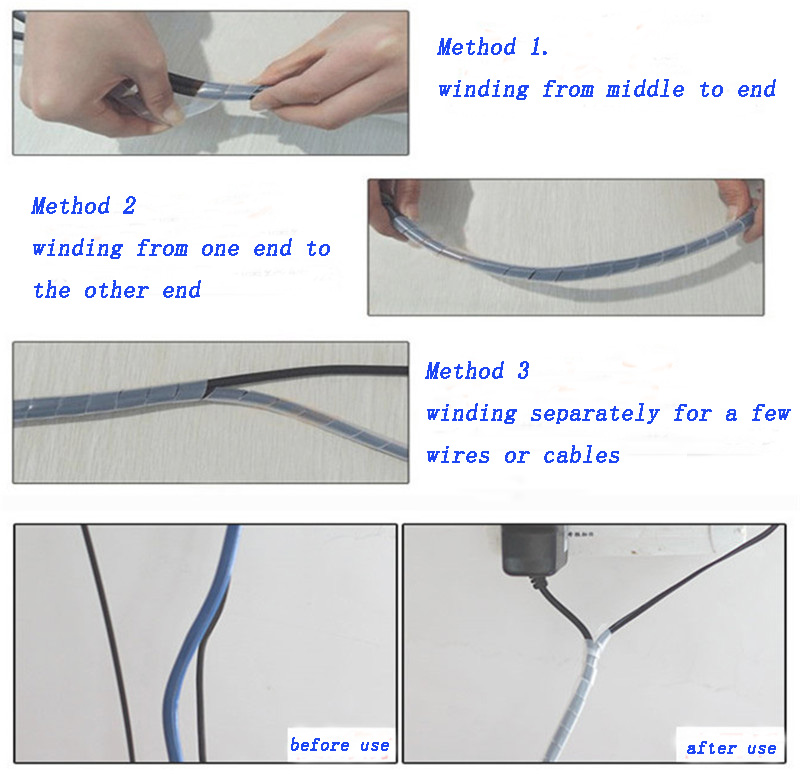 Method 1.
winding from middle to end

Method 2
winding from one end to the other end

Method 3
winding separately for a few wires or cables

before use

after use